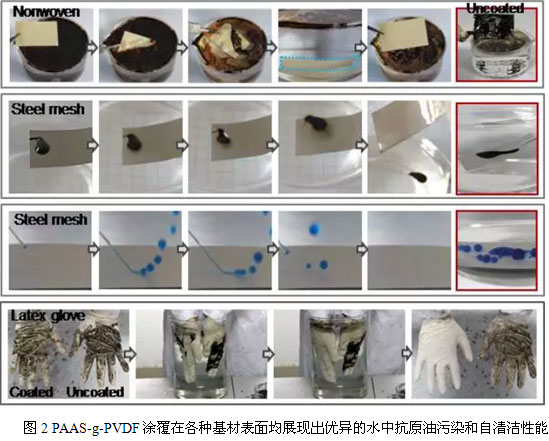 Nonwoven

Uncoated

Steel mesh

Steel mesh

Latex glove

Coated Uncoated

图 2 PAAS-g-PVDF 涂覆在各种基材表面均展现出优异的水中抗原油污染和自清洁性能